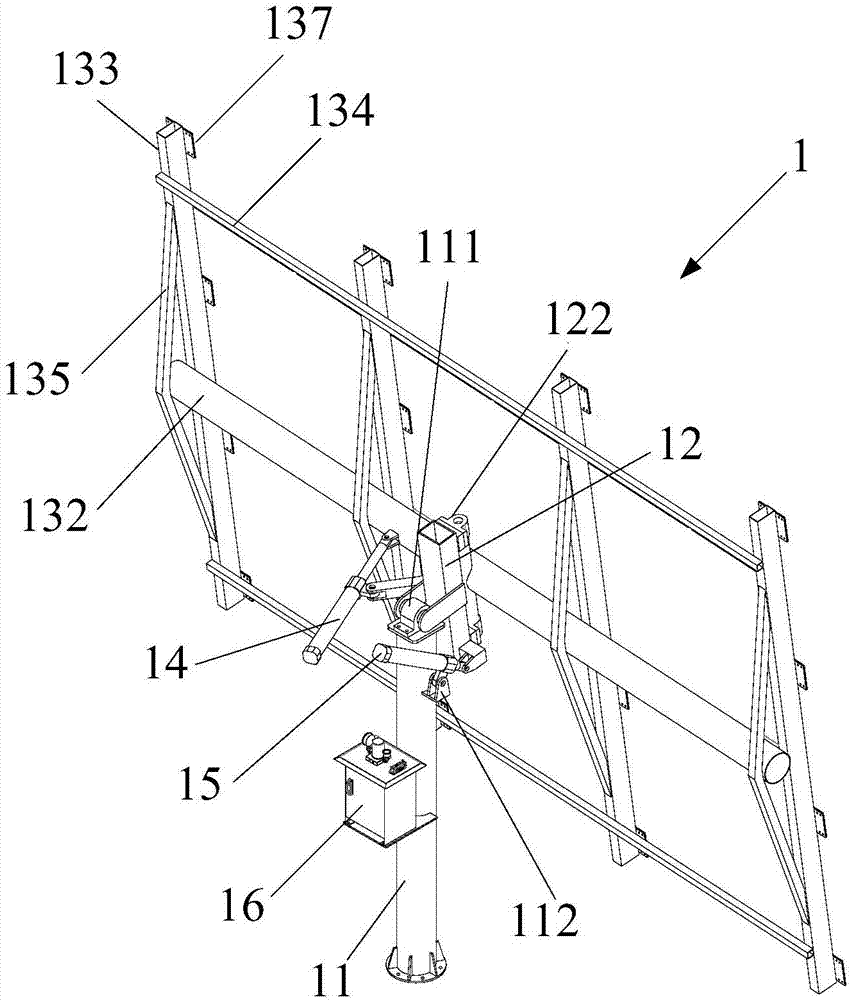 137
133
134
1
111
122
135
12
132
14
15
16
112
11